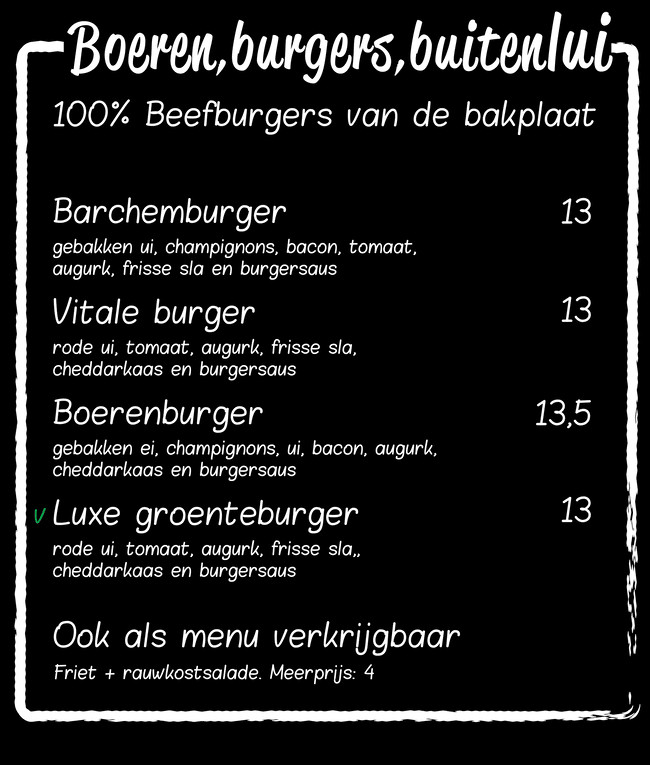 Boeren,burgers,buitenlui

100% Beefburgers van de bakplaat

Barchemburger 13
gebakken ui, champignons, bacon, tomaat, augurk, frisse sla en burgersaus

Vitale burger 13
rode ui, tomaat, augurk, frisse sla, cheddarkaas en burgersaus

Boerenburger 13,5
gebakken ei, champignons, ui, bacon, augurk, cheddarkaas en burgersaus

v Luxe groenteburger 13
rode ui, tomaat, augurk, frisse sla,, cheddarkaas en burgersaus

Ook als menu verkrijgbaar
Friet + rauwkostsalade. Meerprijs: 4